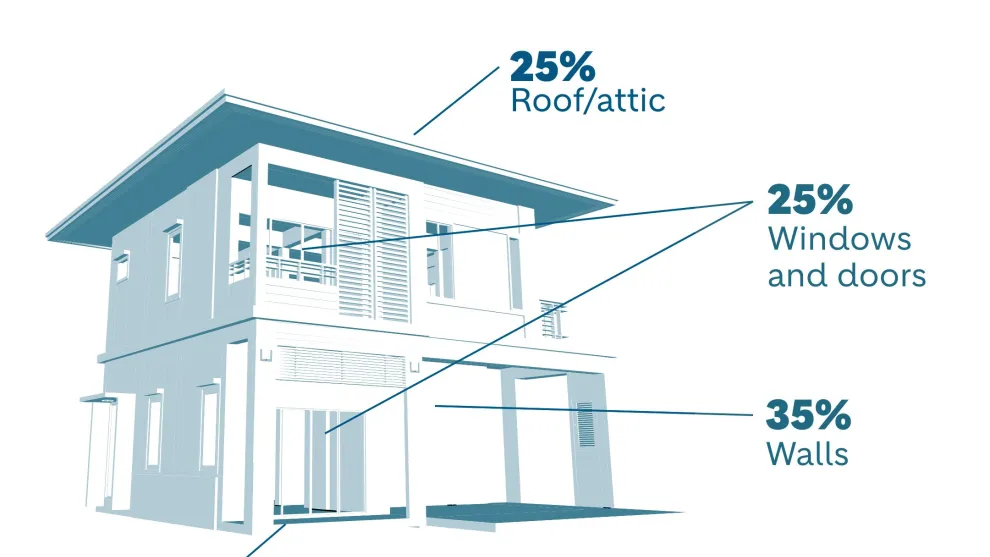 25%
Roof/attic

25%
Windows and doors

35%
Walls